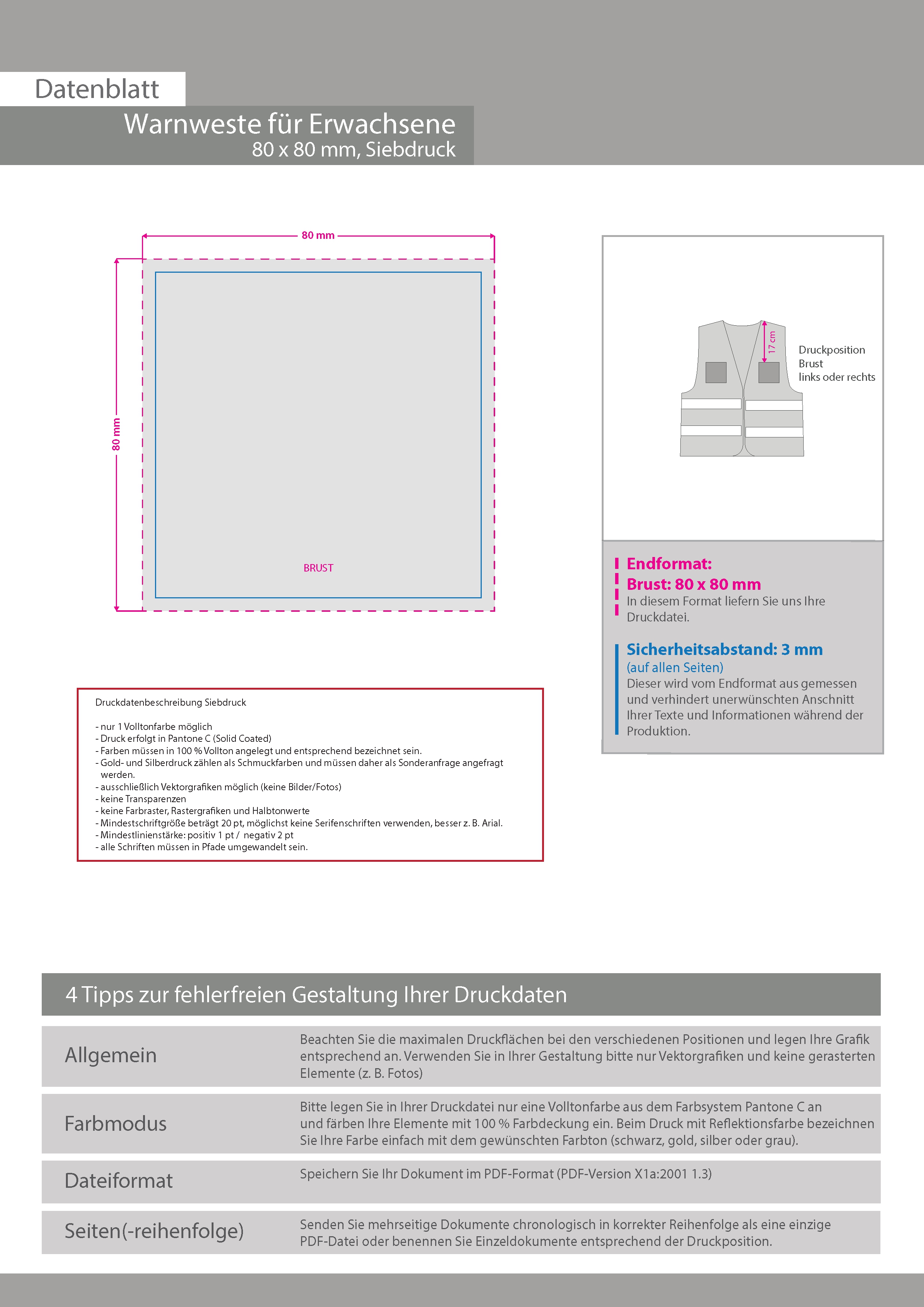 Datenblatt

Warnweste für Erwachsene
80 x 80 mm, Siebdruck

80 mm

80 mm

BRUST

17 cm

Druckposition
Brust
links oder rechts

Endformat:
Brust: 80 x 80 mm
In diesem Format liefern Sie uns Ihre Druckdatei.

Sicherheitsabstand: 3 mm
(auf allen Seiten)
Dieser wird vom Endformat aus gemessen und verhindert unerwünschten Anschnitt Ihrer Texte und Informationen während der Produktion.

Druckdatenbeschreibung Siebdruck

- nur 1 Volltonfarbe möglich
- Druck erfolgt in Pantone C (Solid Coated)
- Farben müssen in 100 % Vollton angelegt und entsprechend bezeichnet sein.
- Gold- und Silberdruck zählen als Schmuckfarben und müssen daher als Sonderanfrage angefragt werden.
- ausschließlich Vektorgrafiken möglich (keine Bilder/Fotos)
- keine Transparenzen
- keine Farbraster, Rastergrafiken und Halbtonwerte
- Mindestschriftgröße beträgt 20 pt, möglichst keine Serifenschriften verwenden, besser z. B. Arial.
- Mindestlinienstärke: positiv 1 pt / negativ 2 pt
- alle Schriften müssen in Pfade umgewandelt sein.

4 Tipps zur fehlerfreien Gestaltung Ihrer Druckdaten

| Allgemein | Beachten Sie die maximalen Druckflächen bei den verschiedenen Positionen und legen Ihre Grafik entsprechend an. Verwenden Sie in Ihrer Gestaltung bitte nur Vektorgrafiken und keine gerasterten Elemente (z. B. Fotos) |
|---|---|
| Farbmodus | Bitte legen Sie in Ihrer Druckdatei nur eine Volltonfarbe aus dem Farbsystem Pantone C an und färben Ihre Elemente mit 100 % Farbdeckung ein. Beim Druck mit Reflektionsfarbe bezeichnen Sie Ihre Farbe einfach mit dem gewünschten Farbton (schwarz, gold, silber oder grau). |
| Dateiformat | Speichern Sie Ihr Dokument im PDF-Format (PDF-Version X1a:2001 1.3) |
| Seiten(-reihenfolge) | Senden Sie mehrseitige Dokumente chronologisch in korrekter Reihenfolge als eine einzige PDF-Datei oder benennen Sie Einzeldokumente entsprechend der Druckposition. |