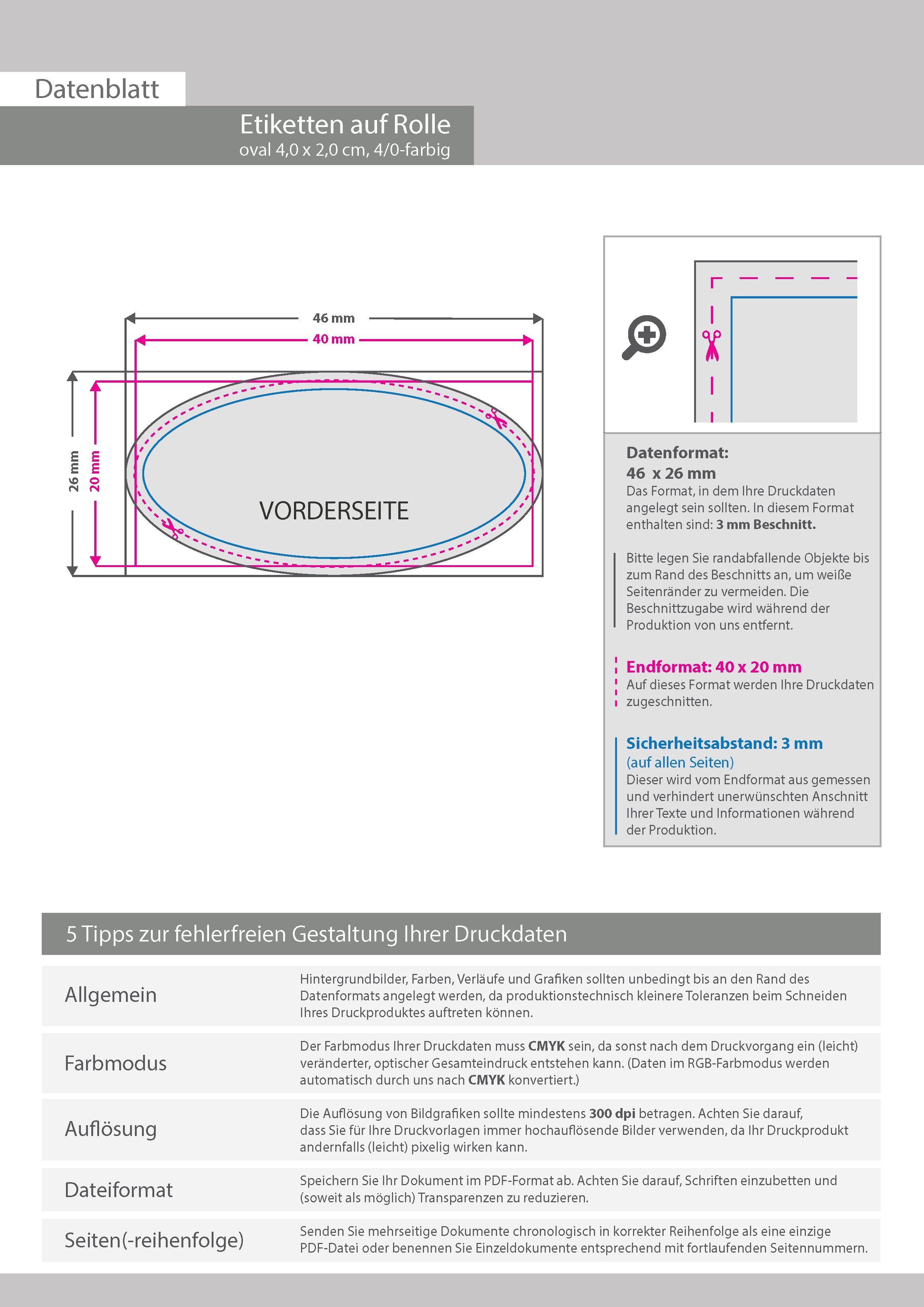 Datenblatt

Etiketten auf Rolle
oval 4,0 x 2,0 cm, 4/0-farbig

46 mm
40 mm
26 mm
20 mm
VORDERSEITE

Datenformat:
46 x 26 mm
Das Format, in dem Ihre Druckdaten angelegt sein sollten. In diesem Format enthalten sind: 3 mm Beschnitt.

Bitte legen Sie randabfallende Objekte bis zum Rand des Beschnitts an, um weiße Seitenränder zu vermeiden. Die Beschnittzugabe wird während der Produktion von uns entfernt.

Endformat: 40 x 20 mm
Auf dieses Format werden Ihre Druckdaten zugeschnitten.

Sicherheitsabstand: 3 mm
(auf allen Seiten)
Dieser wird vom Endformat aus gemessen und verhindert unerwünschten Anschnitt Ihrer Texte und Informationen während der Produktion.

5 Tipps zur fehlerfreien Gestaltung Ihrer Druckdaten

| Allgemein | Hintergrundbilder, Farben, Verläufe und Grafiken sollten unbedingt bis an den Rand des Datenformats angelegt werden, da produktionstechnisch kleinere Toleranzen beim Schneiden Ihres Druckproduktes auftreten können. |
|---|---|
| Farbmodus | Der Farbmodus Ihrer Druckdaten muss CMYK sein, da sonst nach dem Druckvorgang ein (leicht) veränderter, optischer Gesamteindruck entstehen kann. (Daten im RGB-Farbmodus werden automatisch durch uns nach CMYK konvertiert.) |
| Auflösung | Die Auflösung von Bildgrafiken sollte mindestens 300 dpi betragen. Achten Sie darauf, dass Sie für Ihre Druckvorlagen immer hochauflösende Bilder verwenden, da Ihr Druckprodukt andernfalls (leicht) pixelig wirken kann. |
| Dateiformat | Speichern Sie Ihr Dokument im PDF-Format ab. Achten Sie darauf, Schriften einzubetten und (soweit als möglich) Transparenzen zu reduzieren. |
| Seiten(-reihenfolge) | Senden Sie mehrseitige Dokumente chronologisch in korrekter Reihenfolge als eine einzige PDF-Datei oder benennen Sie Einzeldokumente entsprechend mit fortlaufenden Seitennummern. |